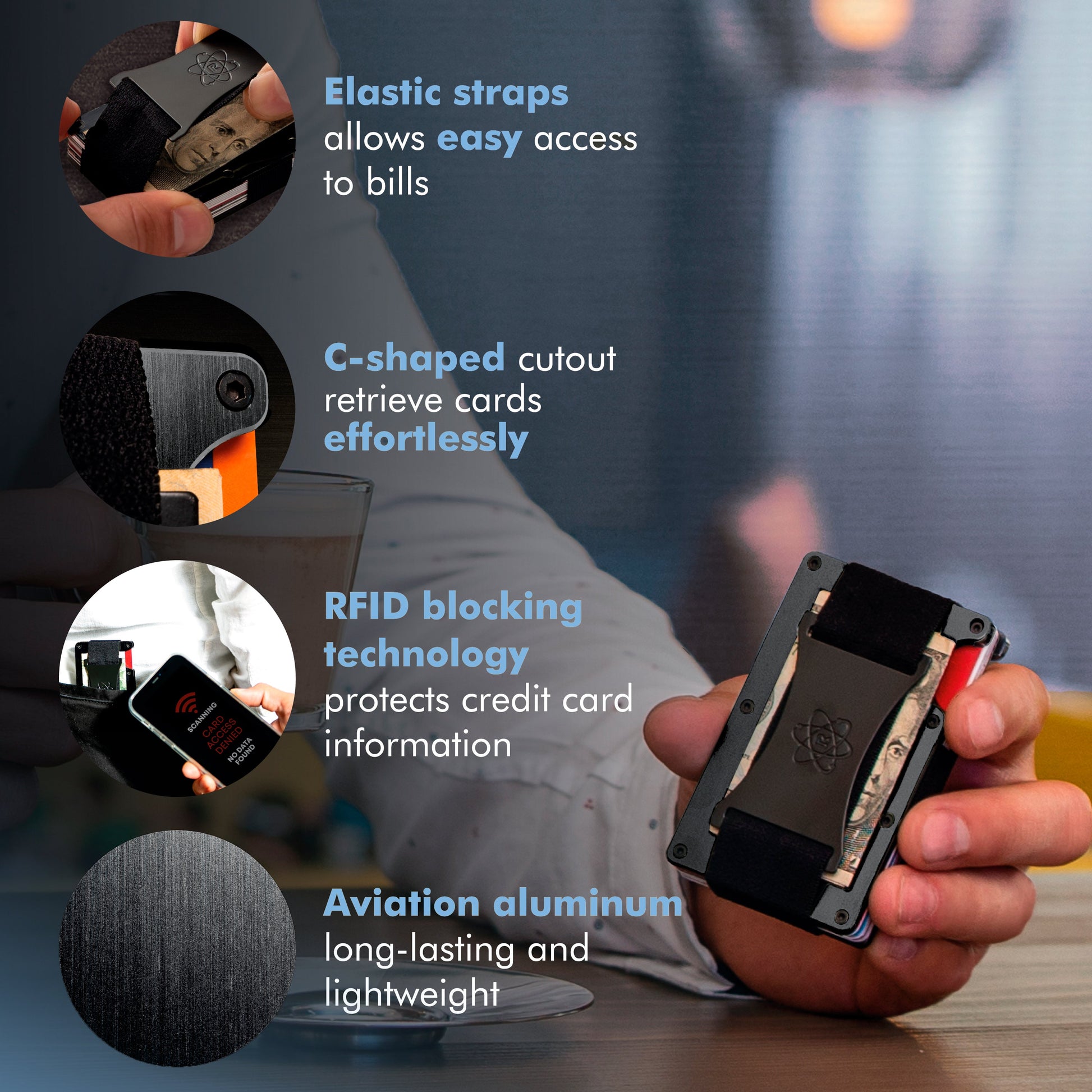 Elastic straps allows easy access to bills

C-shaped cutout retrieve cards effortlessly

SCANNING
CARD ACCESS DENIED
NO DATA FOUND

RFID blocking technology protects credit card information

Aviation aluminum long-lasting and lightweight