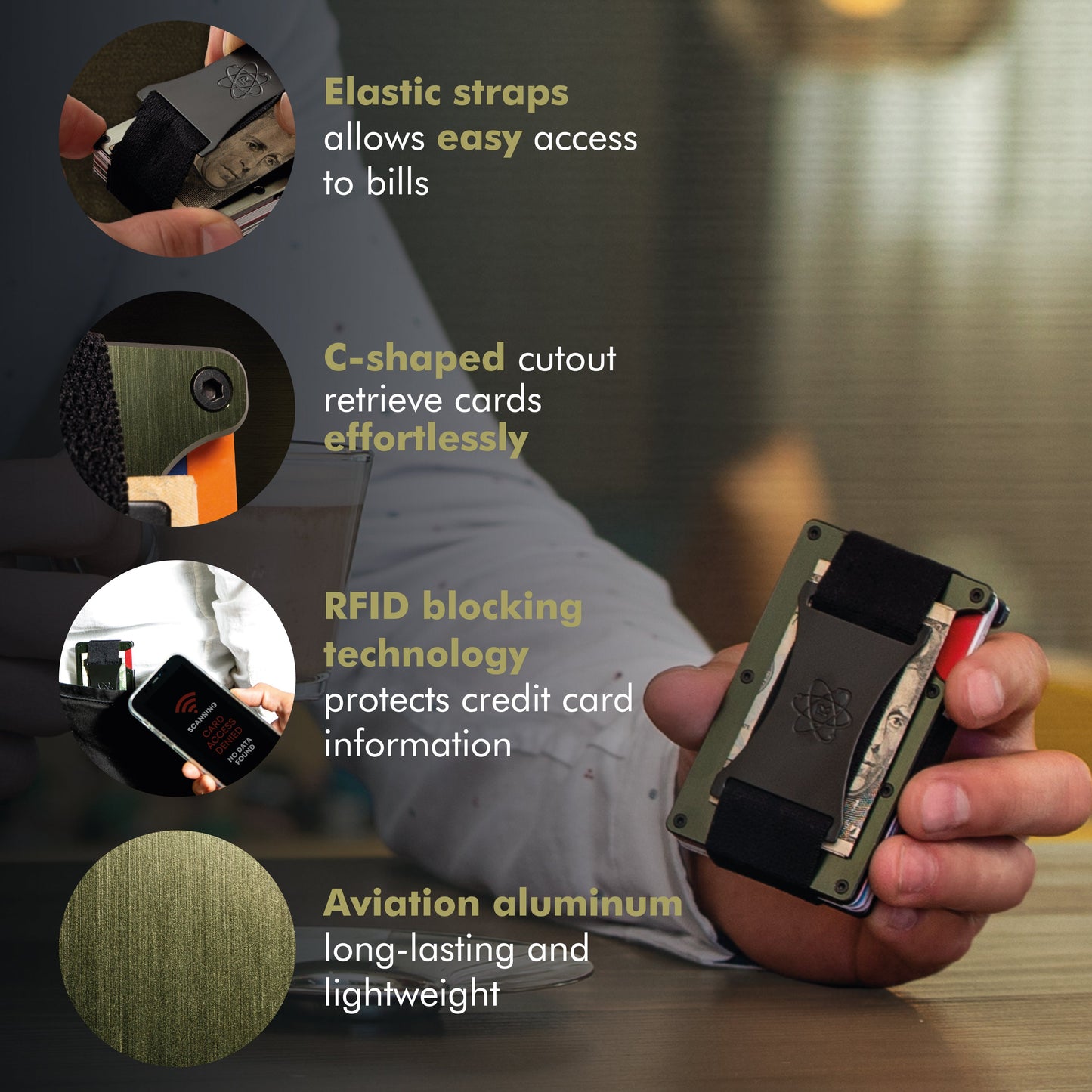 Elastic straps allows easy access to bills

C-shaped cutout retrieve cards effortlessly

SCANNING
CARD ACCESS DENIED
NO DATA FOUND

RFID blocking technology protects credit card information

Aviation aluminum long-lasting and lightweight